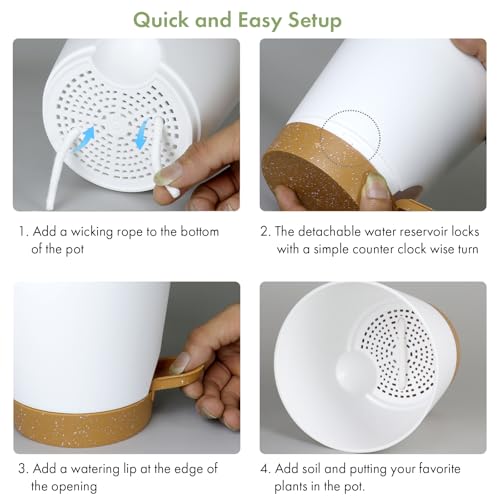 Quick and Easy Setup

1. Add a wicking rope to the bottom of the pot

2. The detachable water reservoir locks with a simple counter clock wise turn

3. Add a watering lip at the edge of the opening

4. Add soil and putting your favorite plants in the pot.