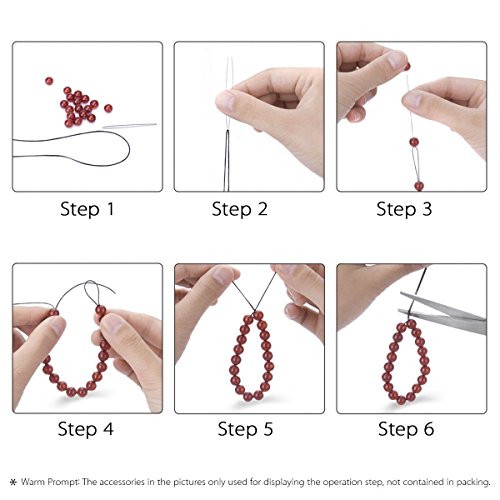 Step 1

Step 2

Step 3

Step 4

Step 5

Step 6

* Warm Prompt: The accessories in the pictures only used for displaying the operation step, not contained in packing.