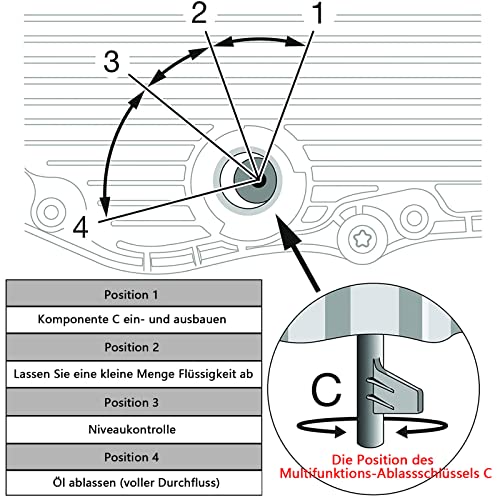 2
1
3
4

| Position 1 |
|---|
| Komponente C ein- und ausbauen |
| Position 2 |
| Lassen Sie eine kleine Menge Flüssigkeit ab |
| Position 3 |
| Niveaukontrolle |
| Position 4 |
| Öl ablassen (voller Durchfluss) |

C

Die Position des Multifunktions-Ablassschlüssels C