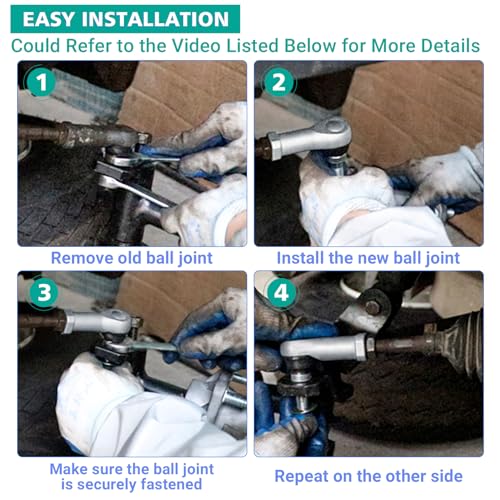 EASY INSTALLATION

Could Refer to the Video Listed Below for More Details

1

Remove old ball joint

2

Install the new ball joint

3

Make sure the ball joint is securely fastened

4

Repeat on the other side