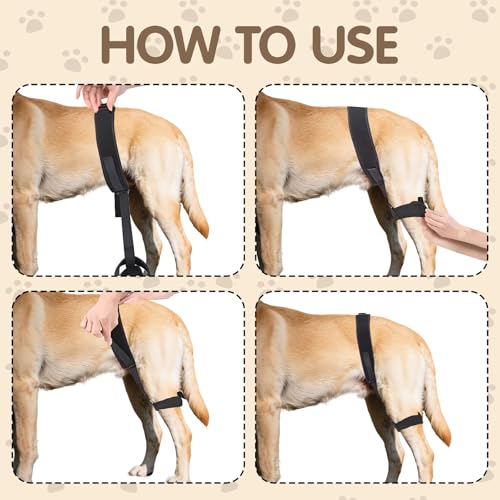 HOW TO USE