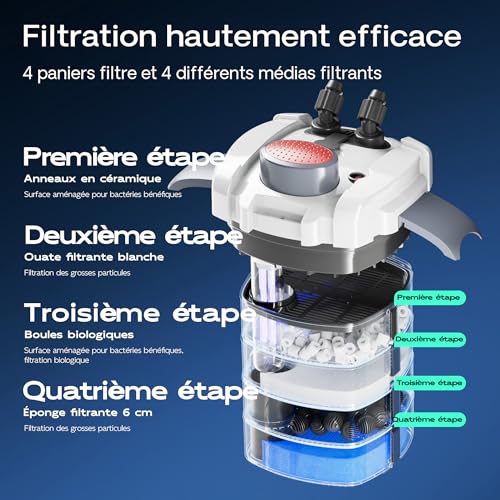 Filtration hautement efficace

4 paniers filtre et 4 différents médias filtrants

Première étape
Anneaux en céramique
Surface aménagée pour bactéries bénéfiques

Deuxième étape
Ouate filtrante blanche
Filtration des grosses particules

Troisième étape
Boules biologiques
Surface aménagée pour bactéries bénéfiques, filtration biologique

Quatrième étape
Éponge filtrante 6 cm
Filtration des grosses particules

Première étape

Deuxième étape

Troisième étape

Quatrième étape