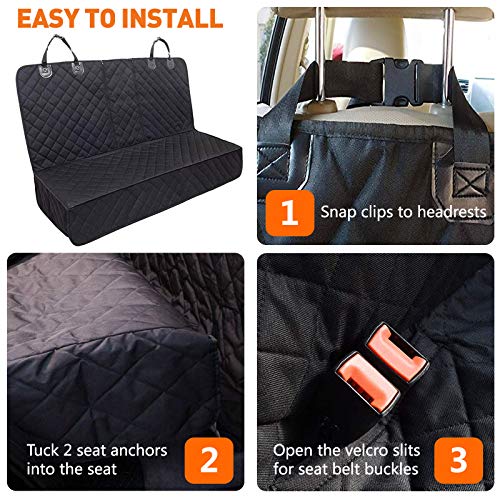 EASY TO INSTALL

1 Snap clips to headrests

Tuck 2 seat anchors into the seat 2

Open the velcro slits for seat belt buckles 3