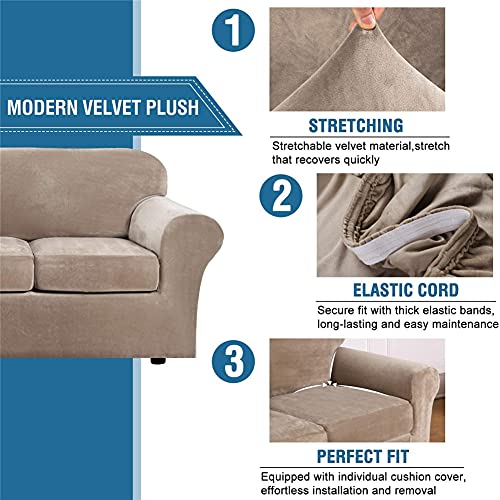 MODERN VELVET PLUSH

1

STRETCHING

Stretchable velvet material,stretch that recovers quickly

2

ELASTIC CORD

Secure fit with thick elastic bands, long-lasting and easy maintenance

3

PERFECT FIT

Equipped with individual cushion cover, effortless installation and removal