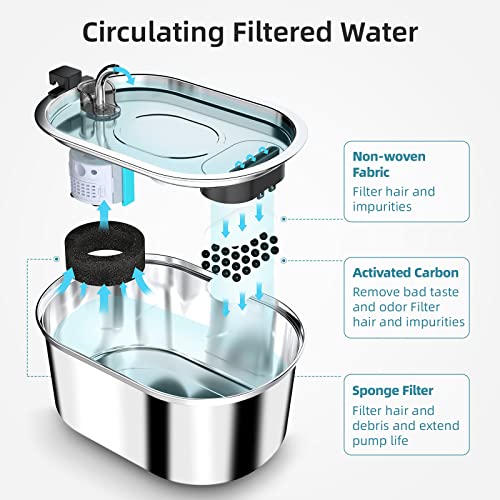 Circulating Filtered Water

Non-woven Fabric
Filter hair and impurities

Activated Carbon
Remove bad taste and odor Filter hair and impurities

Sponge Filter
Filter hair and debris and extend pump life