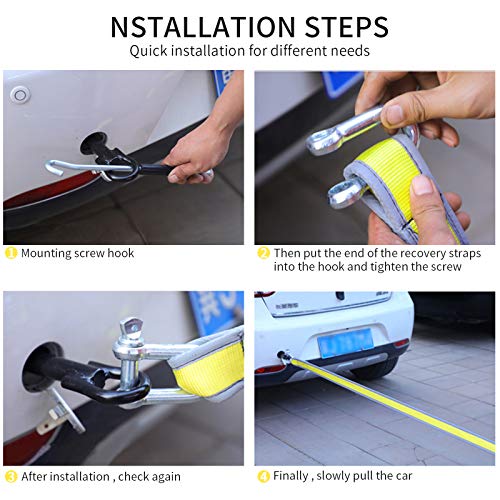 NSTALLATION STEPS
Quick installation for different needs

1 Mounting screw hook

2 Then put the end of the recovery straps into the hook and tighten the screw

3 After installation , check again

4 Finally , slowly pull the car