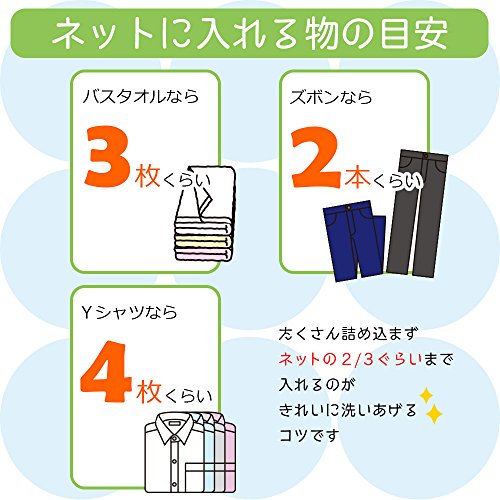 ネットに入れる物の目安

バスタオルなら

3枚くらい

ズボンなら

2本くらい

Yシャツなら

4枚くらい

たくさん詰め込まず
ネットの2/3ぐらいまで
入れるのが
きれいに洗いあげる
コツです