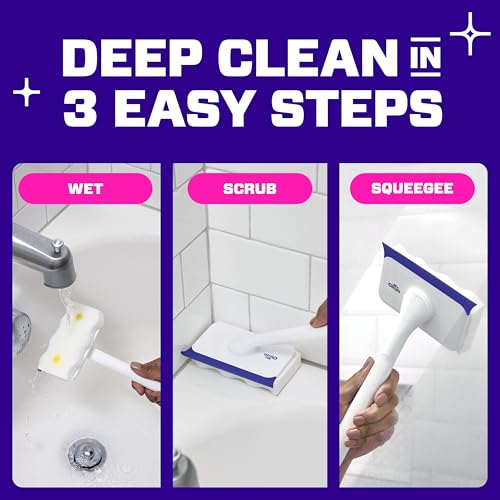 DEEP CLEAN IN
3 EASY STEPS

WET

SCRUB

SQUEEGEE