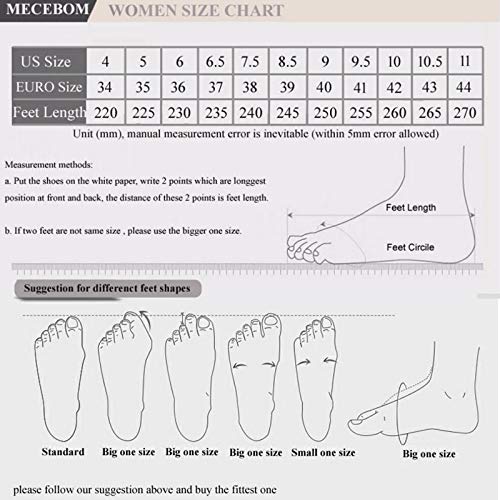 MECEBOM WOMEN SIZE CHART

| US Size | 4 | 5 | 6 | 6.5 | 7.5 | 8.5 | 9 | 9.5 | 10 | 10.5 | 11 |
|---|---|---|---|---|---|---|---|---|---|---|---|
| EURO Size | 34 | 35 | 36 | 37 | 38 | 39 | 40 | 41 | 42 | 43 | 44 |
| Feet Length | 220 | 225 | 230 | 235 | 240 | 245 | 250 | 255 | 260 | 265 | 270 |

Unit (mm), manual measurement error is inevitable (within 5mm error allowed)

Measurement methods:
a. Put the shoes on the white paper, write 2 points which are longgest position at front and back, the distance of these 2 points is feet length.

b. If two feet are not same size , please use the bigger one size.

Feet Length
Feet Circle

Suggestion for different feet shapes

Standard
Big one size
Big one size
Big one size
Small one size
Big one size

please follow our suggestion above and buy the fittest one