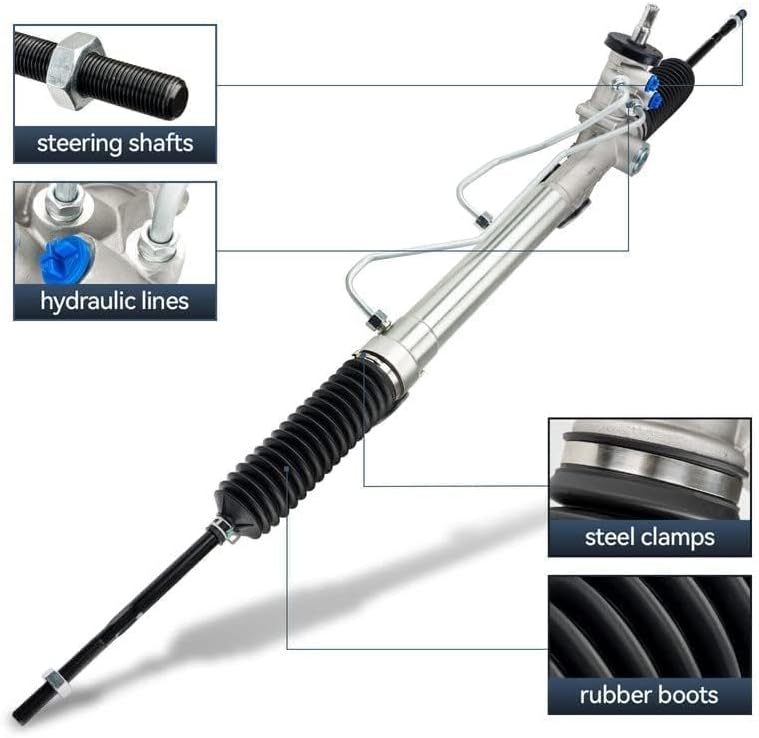 steering shafts

hydraulic lines

steel clamps

rubber boots