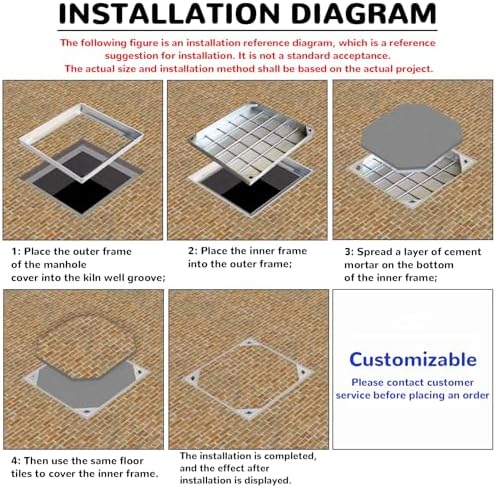 INSTALLATION DIAGRAM

The following figure is an installation reference diagram, which is a reference suggestion for installation. It is not a standard acceptance. The actual size and installation method shall be based on the actual project.

1: Place the outer frame of the manhole cover into the kiln well groove;

2: Place the inner frame into the outer frame;

3: Spread a layer of cement mortar on the bottom of the inner frame;

4: Then use the same floor tiles to cover the inner frame.

The installation is completed, and the effect after installation is displayed.

Customizable

Please contact customer service before placing an order