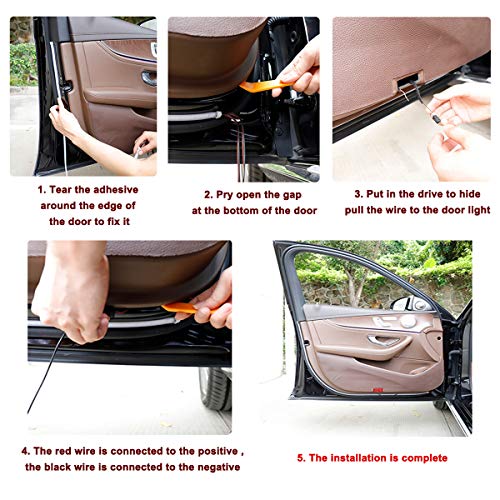 1. Tear the adhesive around the edge of the door to fix it

2. Pry open the gap at the bottom of the door

3. Put in the drive to hide pull the wire to the door light

4. The red wire is connected to the positive , the black wire is connected to the negative

5. The installation is complete