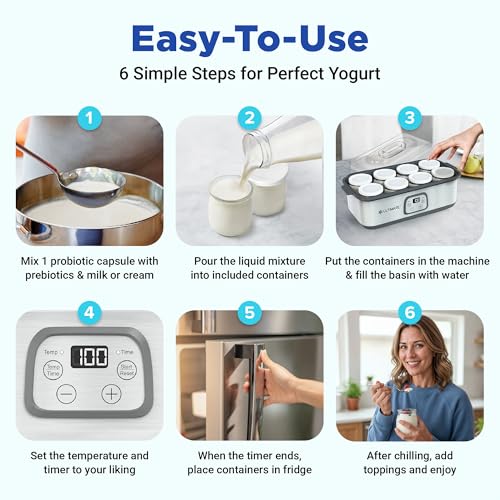 Easy-To-Use

6 Simple Steps for Perfect Yogurt

1

Mix 1 probiotic capsule with prebiotics & milk or cream

2

Pour the liquid mixture into included containers

3

ULTIMATE

Put the containers in the machine & fill the basin with water

4

Temp

100

Time

Temp Time

Start Reset

Set the temperature and timer to your liking

5

When the timer ends, place containers in fridge

6

After chilling, add toppings and enjoy