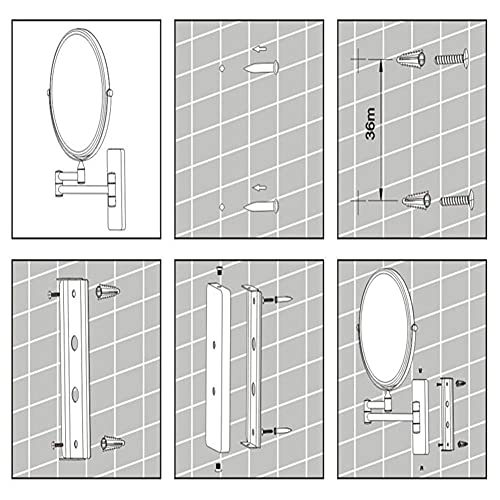 36m