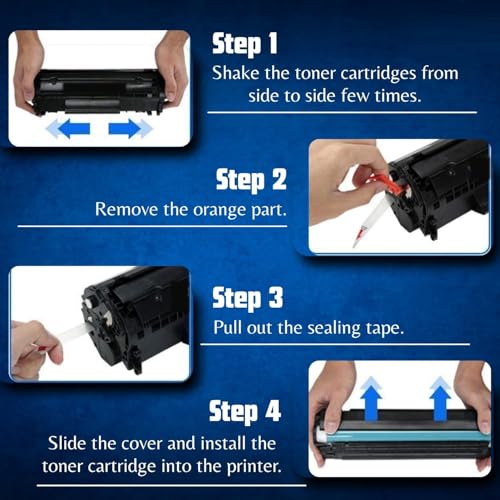 Step 1
Shake the toner cartridges from side to side few times.

Step 2
Remove the orange part.

Step 3
Pull out the sealing tape.

Step 4
Slide the cover and install the toner cartridge into the printer.