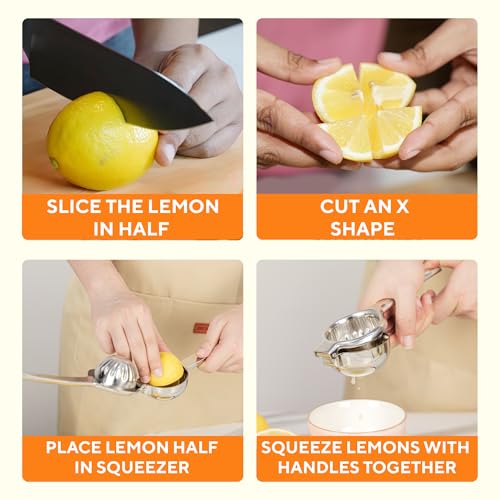 SLICE THE LEMON IN HALF

CUT AN X SHAPE

PLACE LEMON HALF IN SQUEEZER

SQUEEZE LEMONS WITH HANDLES TOGETHER