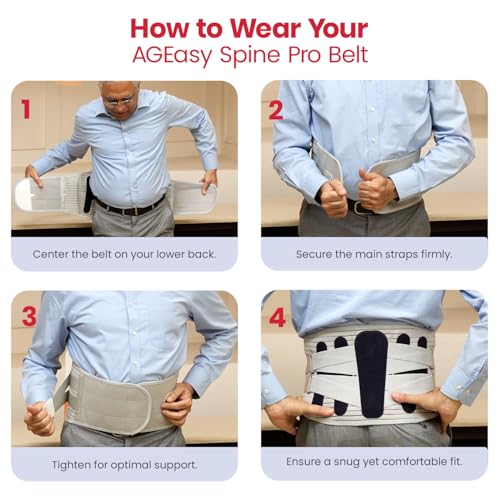 How to Wear Your
AGEasy Spine Pro Belt

1

Center the belt on your lower back.

2

Secure the main straps firmly.

3

Tighten for optimal support.

4

Ensure a snug yet comfortable fit.