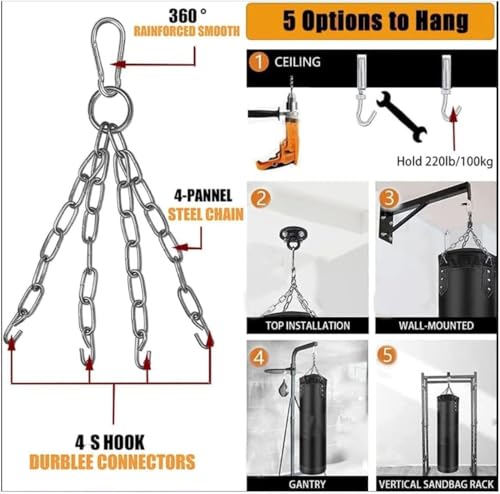 360 °
RAINFORCED SMOOTH

4-PANNEL
STEEL CHAIN

4 S HOOK
DURBLEE CONNECTORS

5 Options to Hang

1 CEILING

Hold 220lb/100kg

2
TOP INSTALLATION

3
WALL-MOUNTED

4
GANTRY

5
VERTICAL SANDBAG RACK