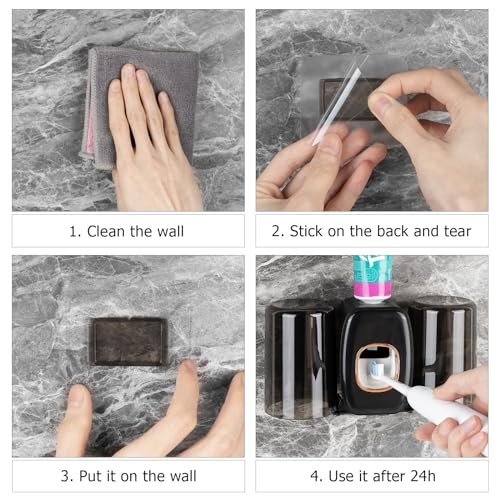 1. Clean the wall

2. Stick on the back and tear

3. Put it on the wall

4. Use it after 24h