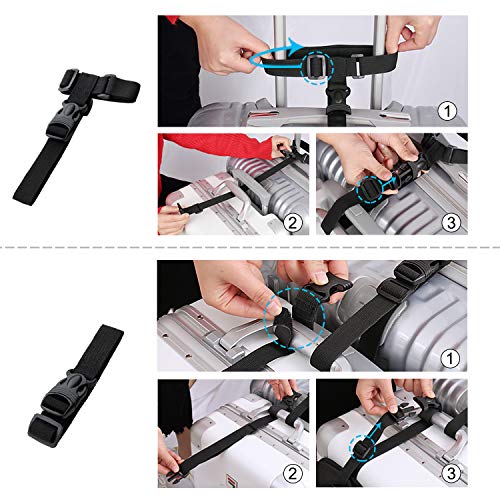 1
2
3
1
2
3