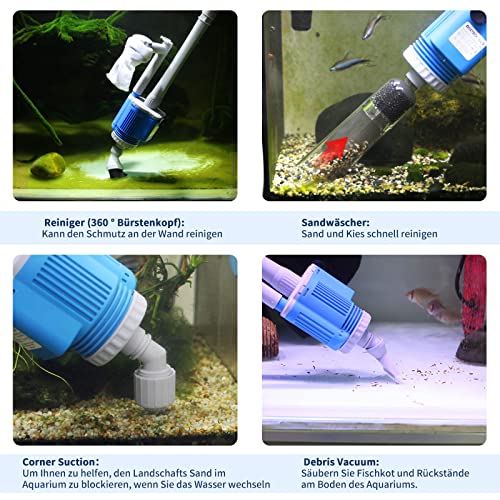 Reiniger (360 ° Bürstenkopf):
Kann den Schmutz an der Wand reinigen

Sandwäscher:
Sand und Kies schnell reinigen

Corner Suction:
Um Ihnen zu helfen, den Landschafts Sand im Aquarium zu blockieren, wenn Sie das Wasser wechseln

Debris Vacuum:
Säubern Sie Fischkot und Rückstände am Boden des Aquariums.