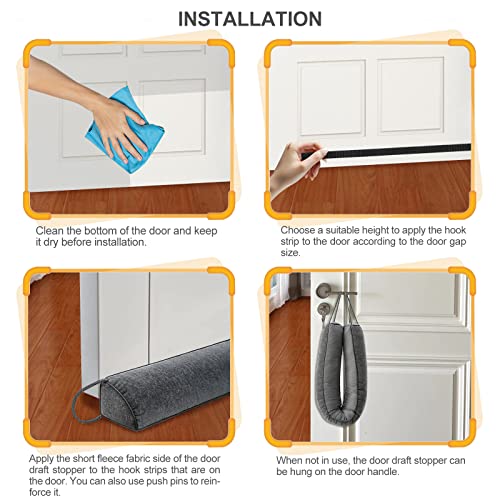 INSTALLATION

Clean the bottom of the door and keep it dry before installation.

Choose a suitable height to apply the hook strip to the door according to the door gap size.

Apply the short fleece fabric side of the door draft stopper to the hook strips that are on the door. You can also use push pins to reinforce it.

When not in use, the door draft stopper can be hung on the door handle.