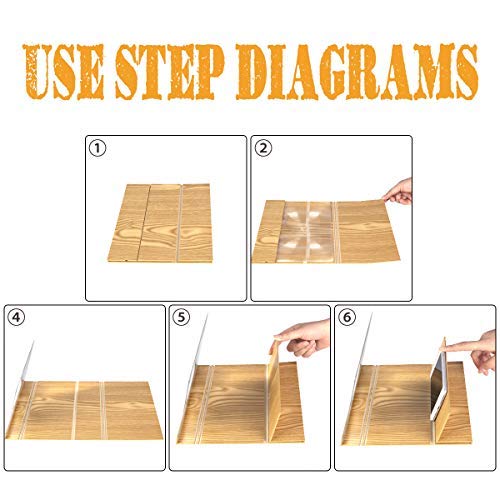 USE STEP DIAGRAMS

1

2

4

5

6