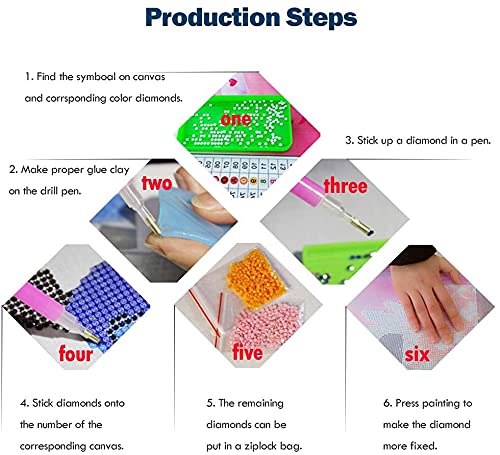 Production Steps

1. Find the symboal on canvas and corrsponding color diamonds.

one

3. Stick up a diamond in a pen.

2. Make proper glue clay on the drill pen.

two

three

four

five

six

4. Stick diamonds onto the number of the corresponding canvas.

5. The remaining diamonds can be put in a ziplock bag.

6. Press painting to make the diamond more fixed.