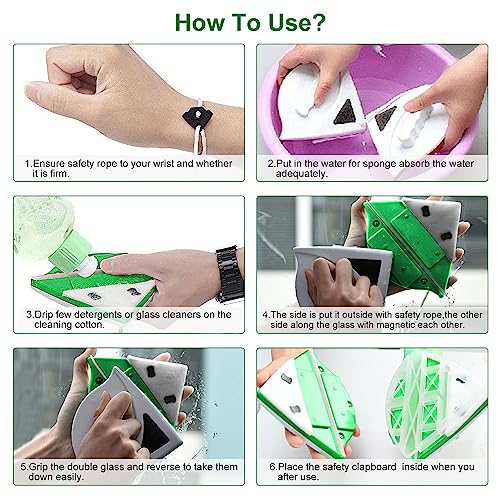 How To Use?

1.Ensure safety rope to your wrist and whether it is firm.

2.Put in the water for sponge absorb the water adequately.

3.Drip few detergents or glass cleaners on the cleaning cotton.

4.The side is put it outside with safety rope,the other side along the glass with magnetic each other.

5.Grip the double glass and reverse to take them down easily.

6.Place the safety clapboard inside when you after use.