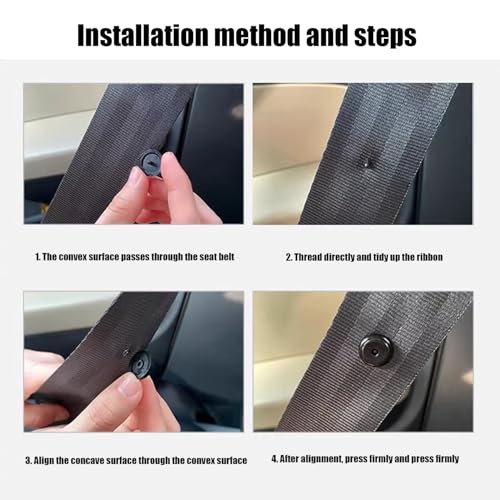 Installation method and steps

1. The convex surface passes through the seat belt

2. Thread directly and tidy up the ribbon

3. Align the concave surface through the convex surface

4. After alignment, press firmly and press firmly