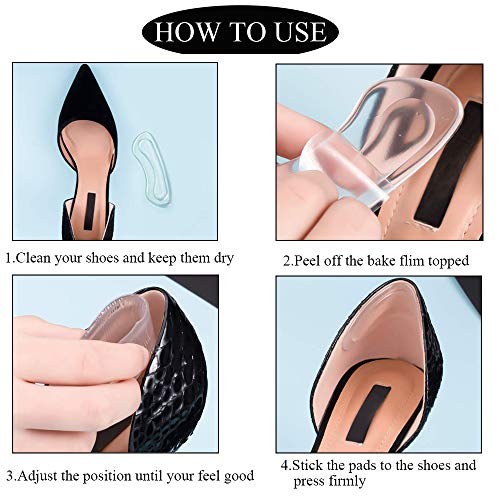 HOW TO USE

1.Clean your shoes and keep them dry

2.Peel off the bake flim topped

3.Adjust the position until your feel good

4.Stick the pads to the shoes and press firmly