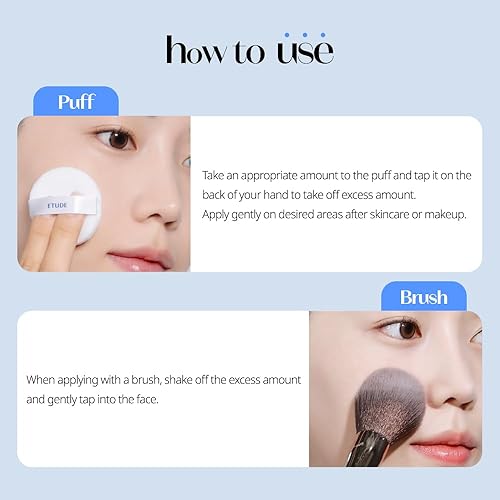 how to use

Puff

ETUDE

Take an appropriate amount to the puff and tap it on the back of your hand to take off excess amount.
Apply gently on desired areas after skincare or makeup.

Brush

When applying with a brush, shake off the excess amount and gently tap into the face.