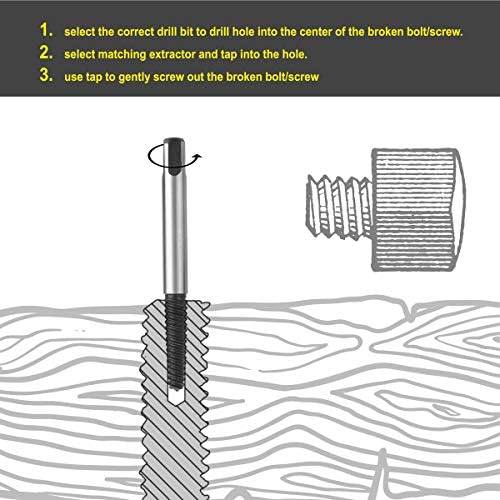 1. select the correct drill bit to drill hole into the center of the broken bolt/screw.
2. select matching extractor and tap into the hole.
3. use tap to gently screw out the broken bolt/screw