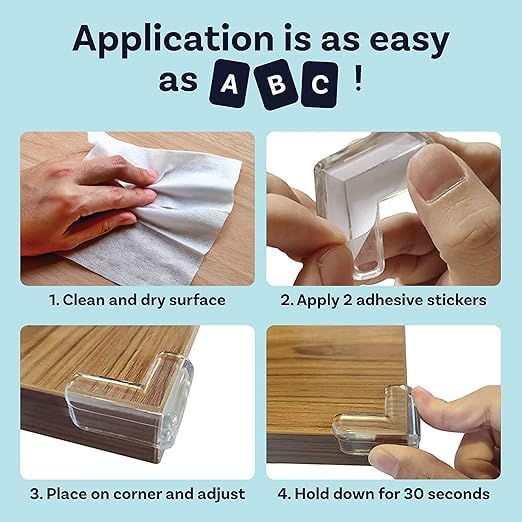 Application is as easy as A B C !

1. Clean and dry surface

2. Apply 2 adhesive stickers

3. Place on corner and adjust

4. Hold down for 30 seconds