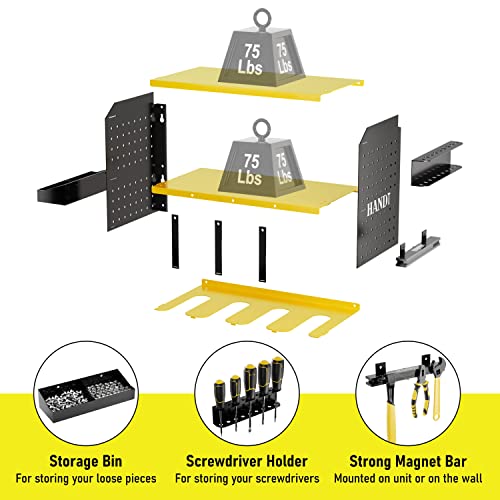 75 Lbs 75 Lbs

75 Lbs 75 Lbs

HANDI

Storage Bin
For storing your loose pieces

Screwdriver Holder
For storing your screwdrivers

Strong Magnet Bar
Mounted on unit or on the wall