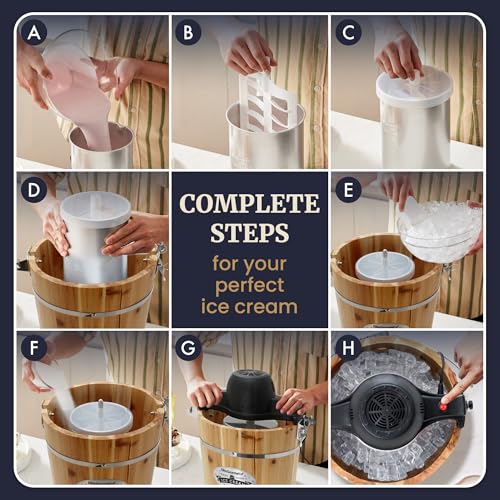 A

B

C

D

COMPLETE STEPS
for your perfect ice cream

E

F

G

H