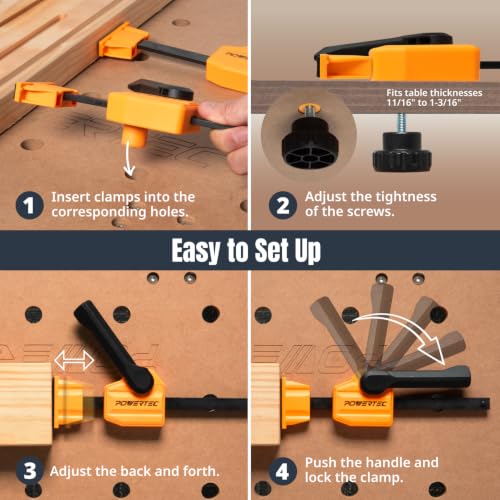 1 Insert clamps into the corresponding holes.

Fits table thicknesses 11/16" to 1-3/16"

2 Adjust the tightness of the screws.

Easy to Set Up

POWERTEC

3 Adjust the back and forth.

POWERTEC

4 Push the handle and lock the clamp.