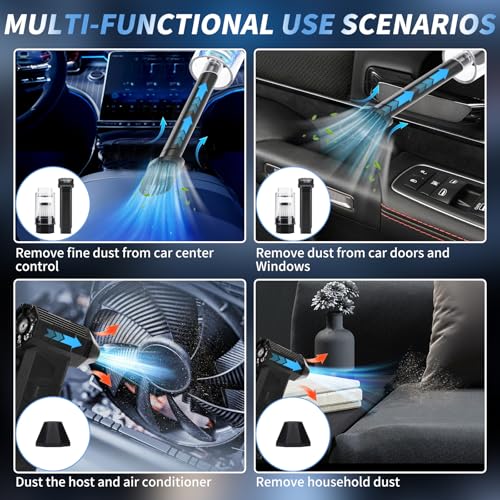 MULTI-FUNCTIONAL USE SCENARIOS

Remove fine dust from car center control

Remove dust from car doors and Windows

Dust the host and air conditioner

Remove household dust