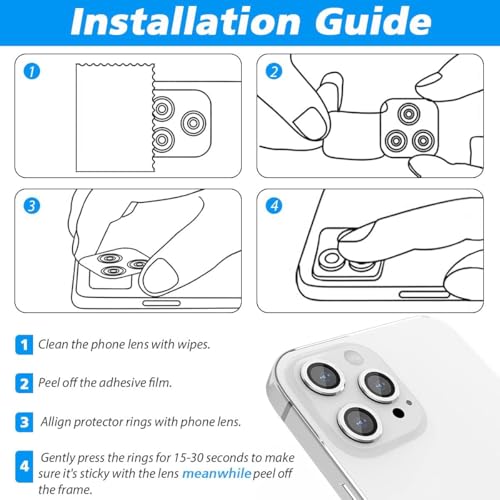 Installation Guide

1

2

3

4

1 Clean the phone lens with wipes.

2 Peel off the adhesive film.

3 Allign protector rings with phone lens.

4 Gently press the rings for 15-30 seconds to make sure it's sticky with the lens meanwhile peel off the frame.