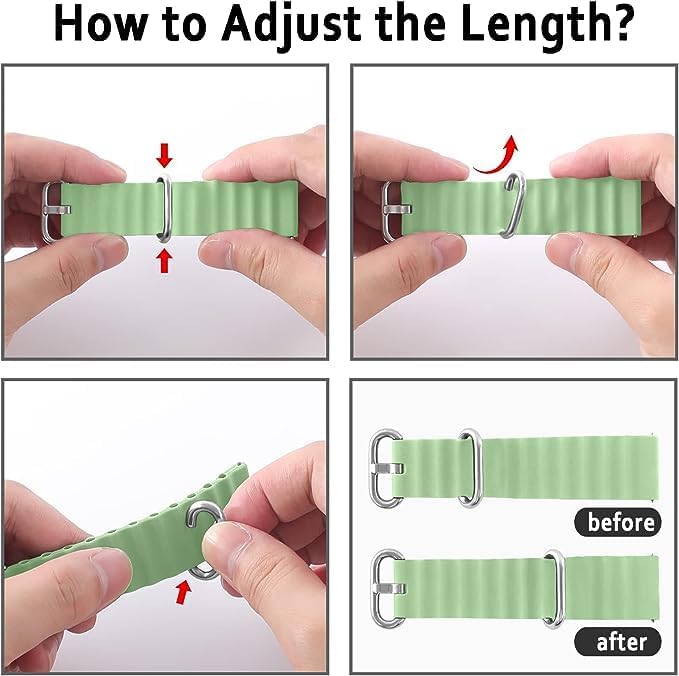 How to Adjust the Length?

before

after