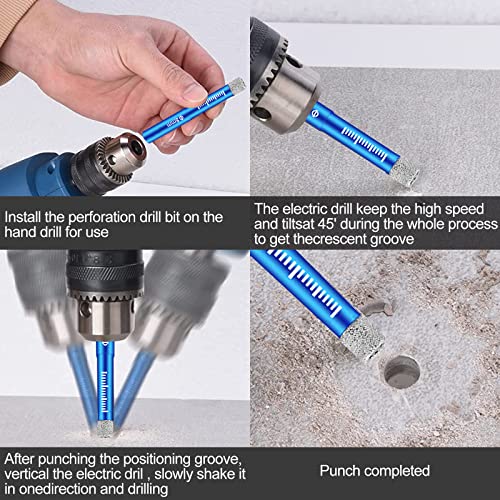 Install the perforation drill bit on the hand drill for use

The electric drill keep the high speed and tiltsat 45' during the whole process to get thecrescent groove

After punching the positioning groove, vertical the electric dril , slowly shake it in onedirection and drilling

Punch completed