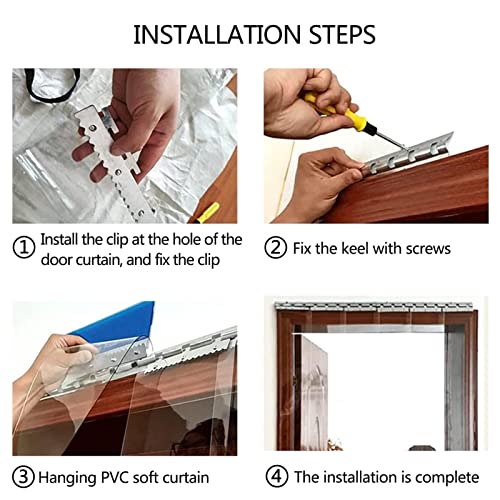 INSTALLATION STEPS

① Install the clip at the hole of the door curtain, and fix the clip

② Fix the keel with screws

③ Hanging PVC soft curtain

④ The installation is complete