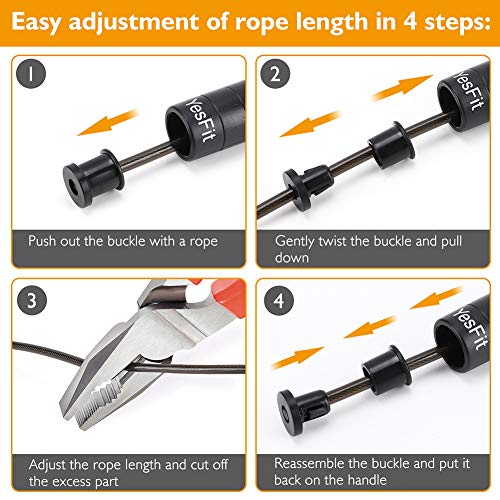 Easy adjustment of rope length in 4 steps:

1

YesFit

Push out the buckle with a rope

2

YesFit

Gently twist the buckle and pull down

3

Adjust the rope length and cut off the excess part

4

YesFit

Reassemble the buckle and put it back on the handle