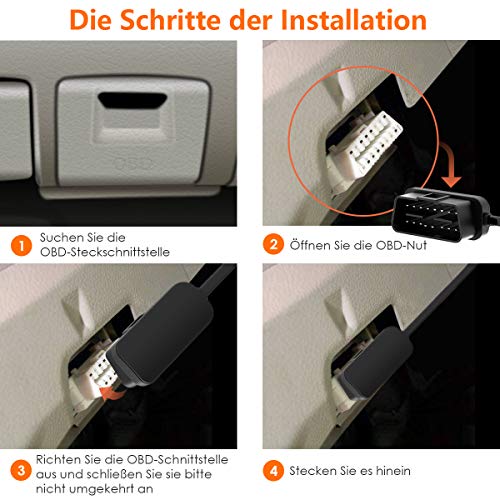 Die Schritte der Installation

OBD

1 Suchen Sie die OBD-Steckschnittstelle

2 Öffnen Sie die OBD-Nut

3 Richten Sie die OBD-Schnittstelle aus und schließen Sie sie bitte nicht umgekehrt an

4 Stecken Sie es hinein