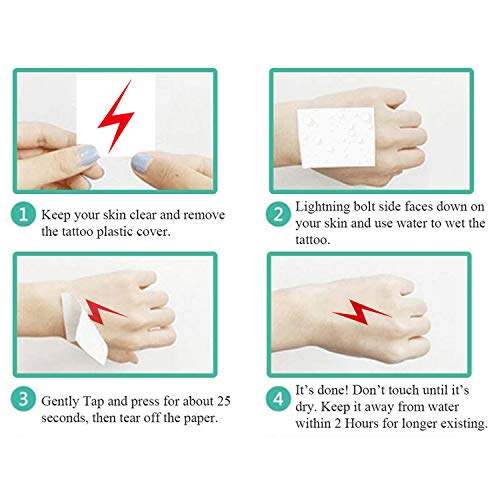 1 Keep your skin clear and remove the tattoo plastic cover.

2 Lightning bolt side faces down on your skin and use water to wet the tattoo.

3 Gently Tap and press for about 25 seconds, then tear off the paper.

4 It's done! Don't touch until it's dry. Keep it away from water within 2 Hours for longer existing.