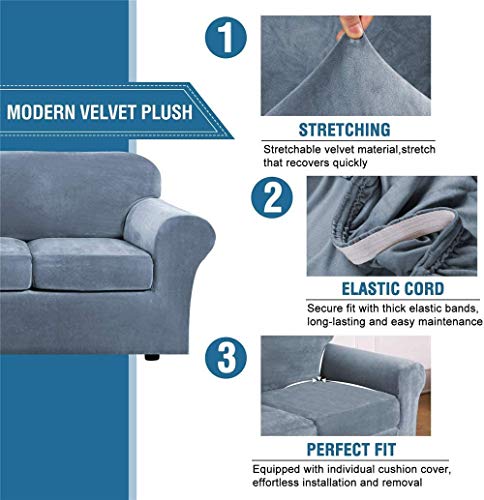 MODERN VELVET PLUSH

1

STRETCHING

Stretchable velvet material,stretch that recovers quickly

2

ELASTIC CORD

Secure fit with thick elastic bands, long-lasting and easy maintenance

3

PERFECT FIT

Equipped with individual cushion cover, effortless installation and removal