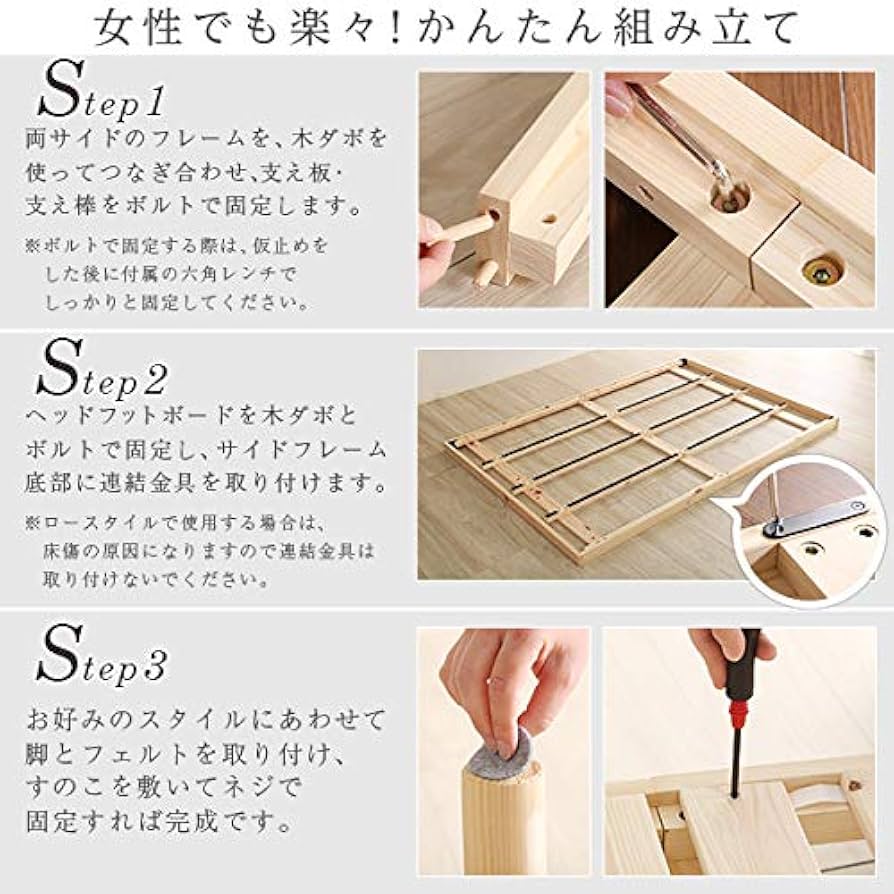 女性でも楽々!かんたん組み立て

Step1
両サイドのフレームを、木ダボを使ってつなぎ合わせ、支え板・支え棒をボルトで固定します。
※ボルトで固定する際は、仮止めをした後に付属の六角レンチでしっかりと固定してください。

Step2
ヘッドフットボードを木ダボとボルトで固定し、サイドフレーム底部に連結金具を取り付けます。
※ロースタイルで使用する場合は、床傷の原因になりますので連結金具は取り付けないでください。

Step3
お好みのスタイルにあわせて脚とフェルトを取り付け、すのこを敷いてネジで固定すれば完成です。