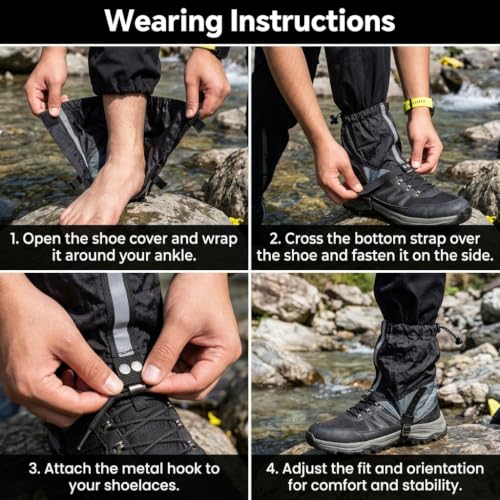 Wearing Instructions

1. Open the shoe cover and wrap it around your ankle.

2. Cross the bottom strap over the shoe and fasten it on the side.

3. Attach the metal hook to your shoelaces.

4. Adjust the fit and orientation for comfort and stability.