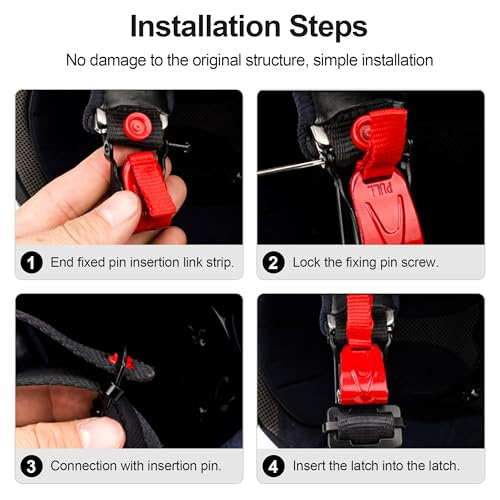 Installation Steps

No damage to the original structure, simple installation

PULL

1 End fixed pin insertion link strip.

2 Lock the fixing pin screw.

3 Connection with insertion pin.

4 Insert the latch into the latch.