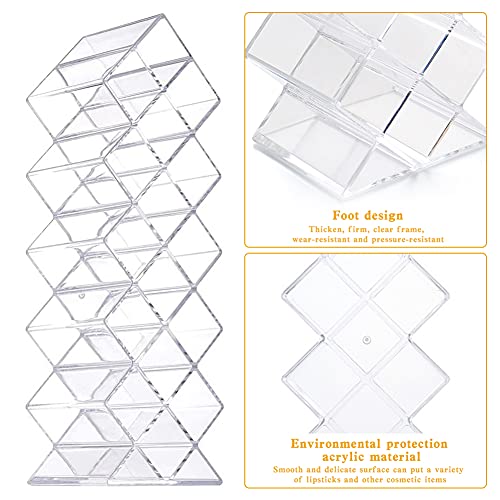 Foot design
Thicken, firm, clear frame, wear-resistant and pressure-resistant

Environmental protection acrylic material
Smooth and delicate surface can put a variety of lipsticks and other cosmetic items